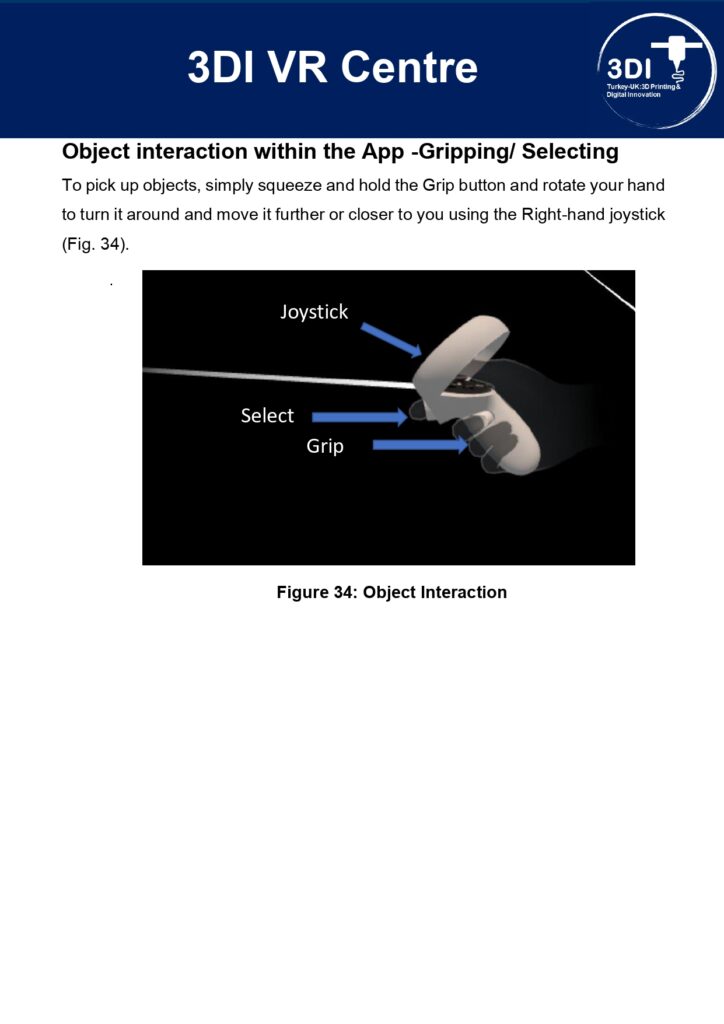 3DI VR Centre

3DI
Turkey-UK: 3D Printing & Digital Innovation

Object interaction within the App -Gripping/ Selecting

To pick up objects, simply squeeze and hold the Grip button and rotate your hand to turn it around and move it further or closer to you using the Right-hand joystick (Fig. 34).

.

Joystick

Select

Grip

Figure 34: Object Interaction